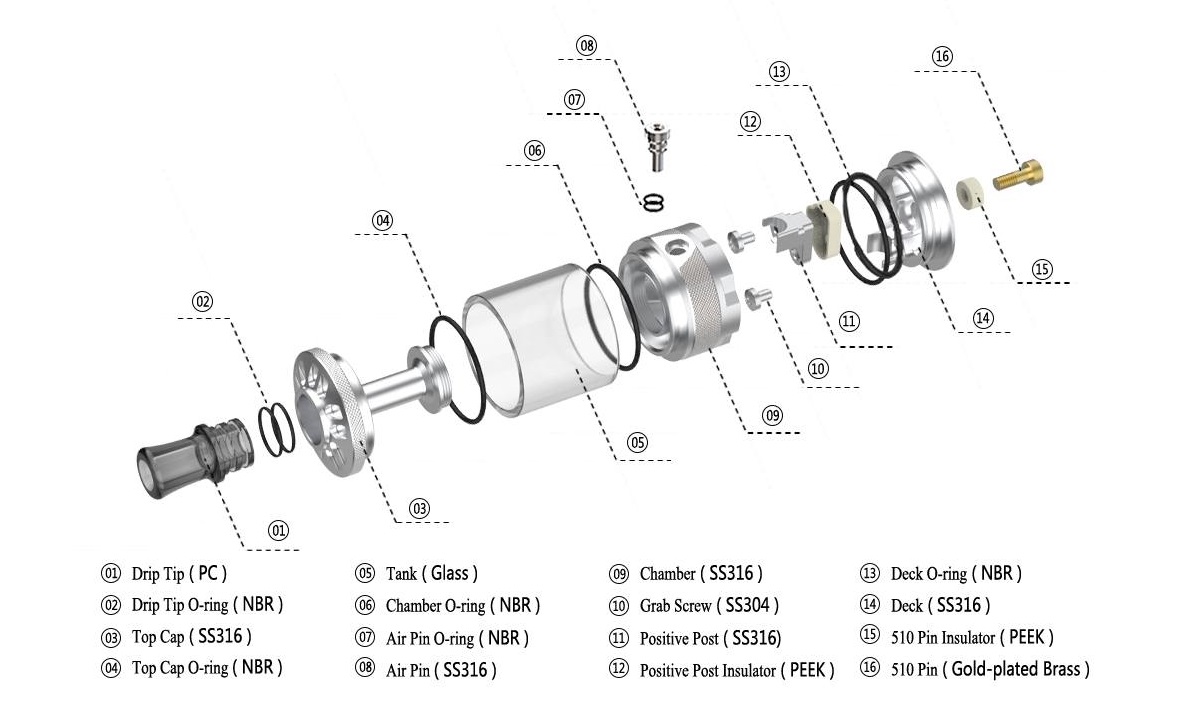 08
07
06
04
02
13
12
16
15
14
11
10
09
05
03
01

01 Drip Tip ( PC )
02 Drip Tip O-ring ( NBR )
03 Top Cap ( SS316 )
04 Top Cap O-ring ( NBR )

05 Tank ( Glass )
06 Chamber O-ring ( NBR )
07 Air Pin O-ring ( NBR )
08 Air Pin ( SS316 )

09 Chamber ( SS316 )
10 Grab Screw ( SS304 )
11 Positive Post ( SS316)
12 Positive Post Insulator ( PEEK )

13 Deck O-ring ( NBR )
14 Deck ( SS316 )
15 510 Pin Insulator ( PEEK )
16 510 Pin ( Gold-plated Brass )